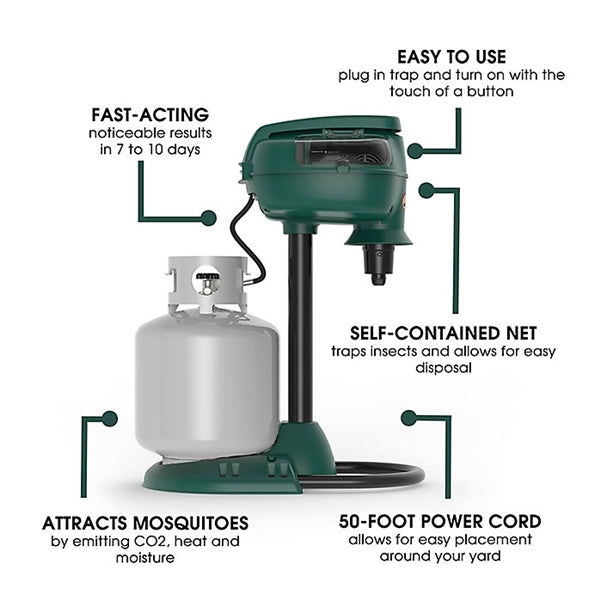 EASY TO USE
plug in trap and turn on with the touch of a button

FAST-ACTING
noticeable results in 7 to 10 days

SELF-CONTAINED NET
traps insects and allows for easy disposal

ATTRACTS MOSQUITOES
by emitting CO2, heat and moisture

50-FOOT POWER CORD
allows for easy placement around your yard