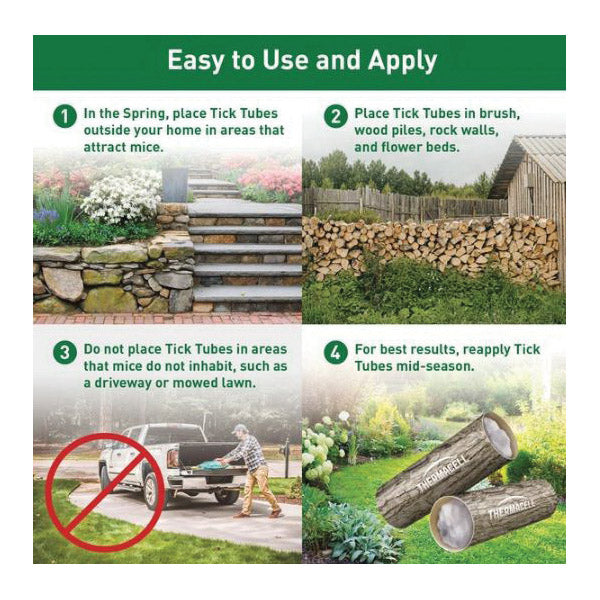 Easy to Use and Apply

1 In the Spring, place Tick Tubes outside your home in areas that attract mice.

2 Place Tick Tubes in brush, wood piles, rock walls, and flower beds.

3 Do not place Tick Tubes in areas that mice do not inhabit, such as a driveway or mowed lawn.

4 For best results, reapply Tick Tubes mid-season.

THERMACELL

THERMACELL