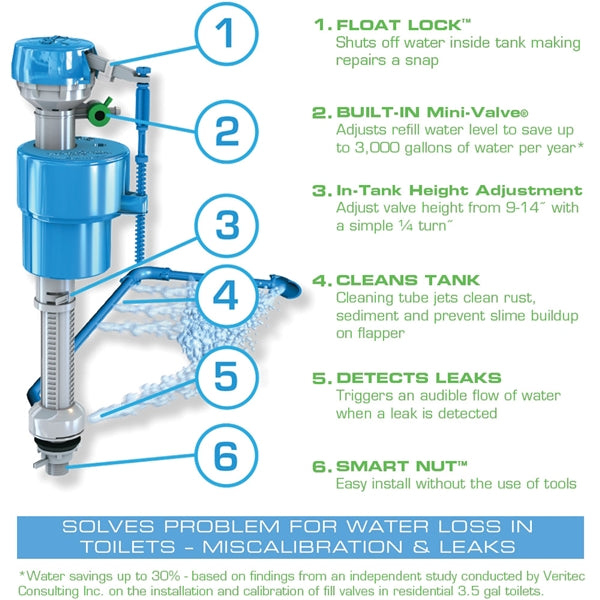 1
2
3
4
5
6

1. FLOAT LOCK™
Shuts off water inside tank making repairs a snap

2. BUILT-IN Mini-Valve®
Adjusts refill water level to save up to 3,000 gallons of water per year*

3. In-Tank Height Adjustment
Adjust valve height from 9-14˝ with a simple ¼ turn˝

4. CLEANS TANK
Cleaning tube jets clean rust, sediment and prevent slime buildup on flapper

5. DETECTS LEAKS
Triggers an audible flow of water when a leak is detected

6. SMART NUT™
Easy install without the use of tools

SOLVES PROBLEM FOR WATER LOSS IN TOILETS - MISCALIBRATION & LEAKS

*Water savings up to 30% - based on findings from an independent study conducted by Veritec Consulting Inc. on the installation and calibration of fill valves in residential 3.5 gal toilets.