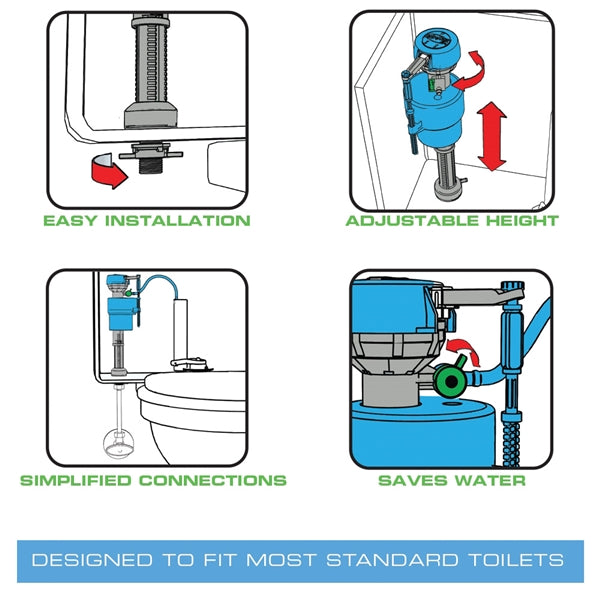 EASY INSTALLATION

ADJUSTABLE HEIGHT

SIMPLIFIED CONNECTIONS

SAVES WATER

DESIGNED TO FIT MOST STANDARD TOILETS