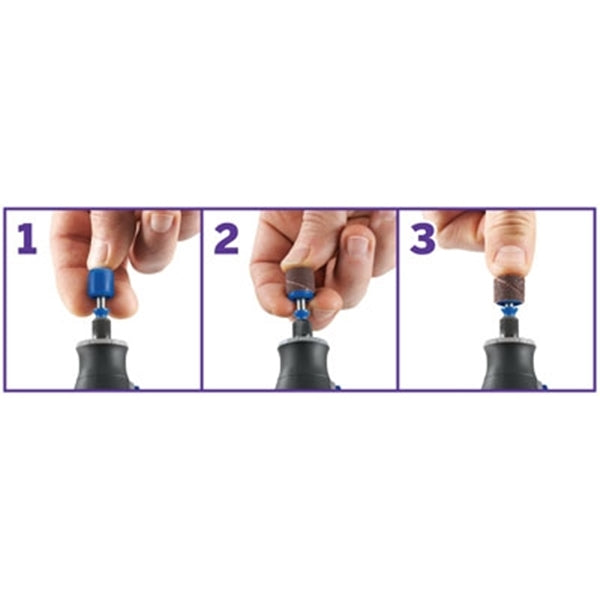 1

2

3